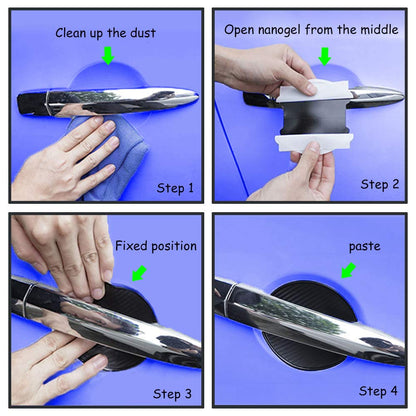 Clean up the dust

Step 1

Open nanogel from the middle

Step 2

Fixed position

Step 3

paste

Step 4