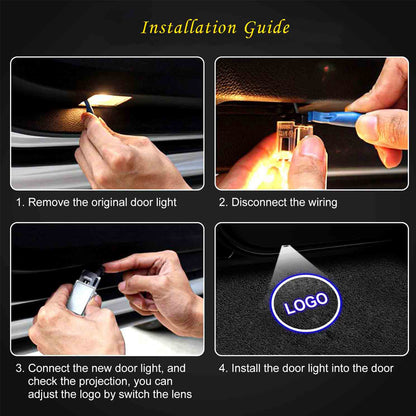 Installation Guide

1. Remove the original door light

2. Disconnect the wiring

3. Connect the new door light, and check the projection, you can adjust the logo by switch the lens

LOGO

4. Install the door light into the door