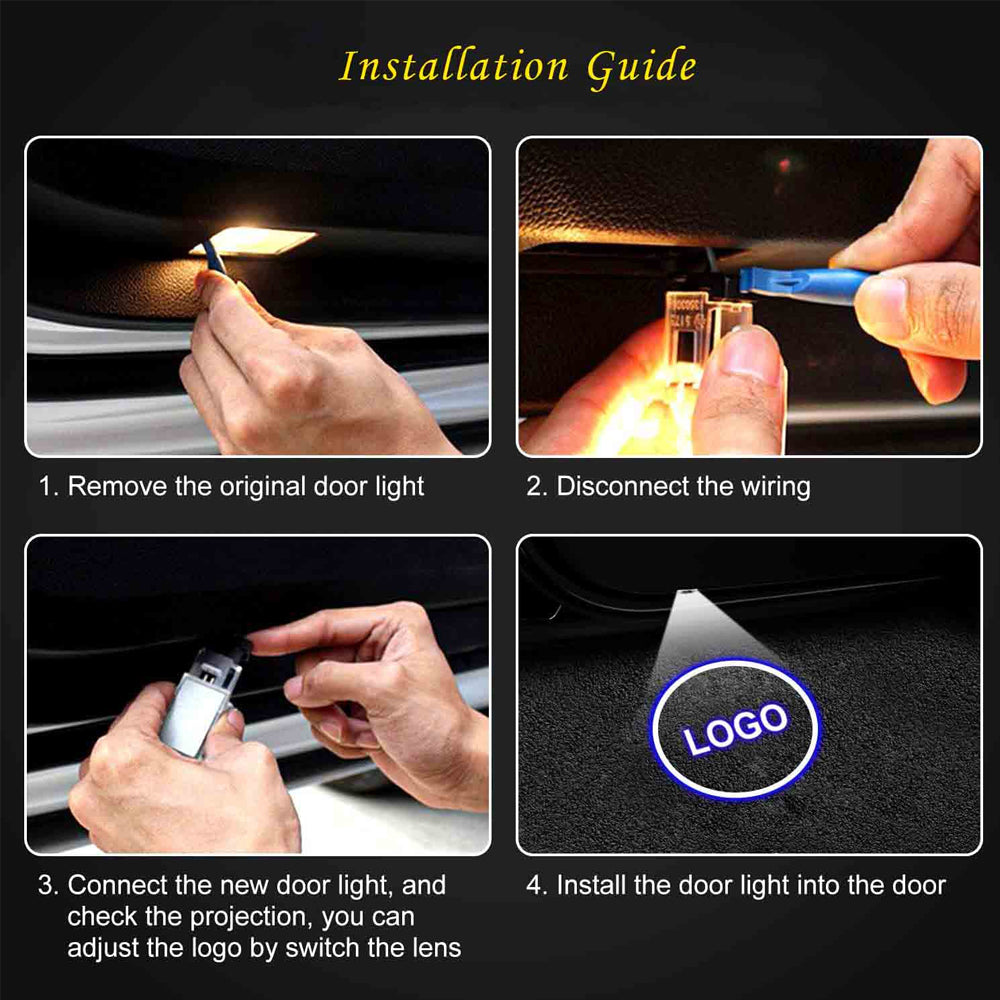 Installation Guide

1. Remove the original door light

2. Disconnect the wiring

3. Connect the new door light, and check the projection, you can adjust the logo by switch the lens

LOGO

4. Install the door light into the door