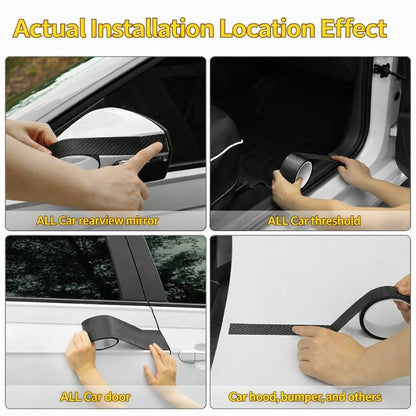 Actual Installation Location Effect

ALL Car rearview mirror

ALL Car threshold

ALL Car door

Car hood, bumper, and others