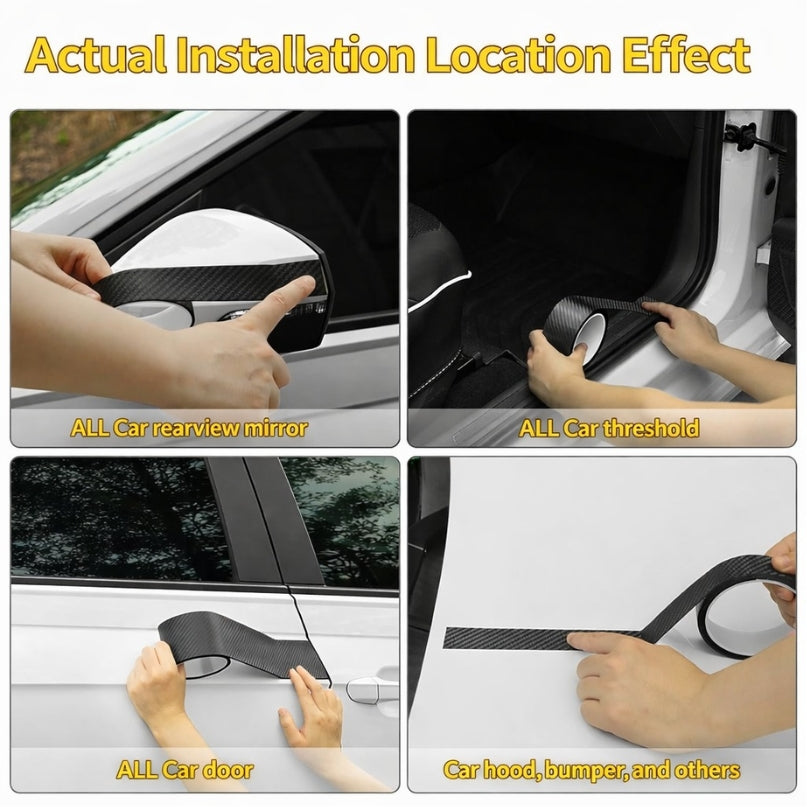 Actual Installation Location Effect

ALL Car rearview mirror

ALL Car threshold

ALL Car door

Car hood, bumper, and others