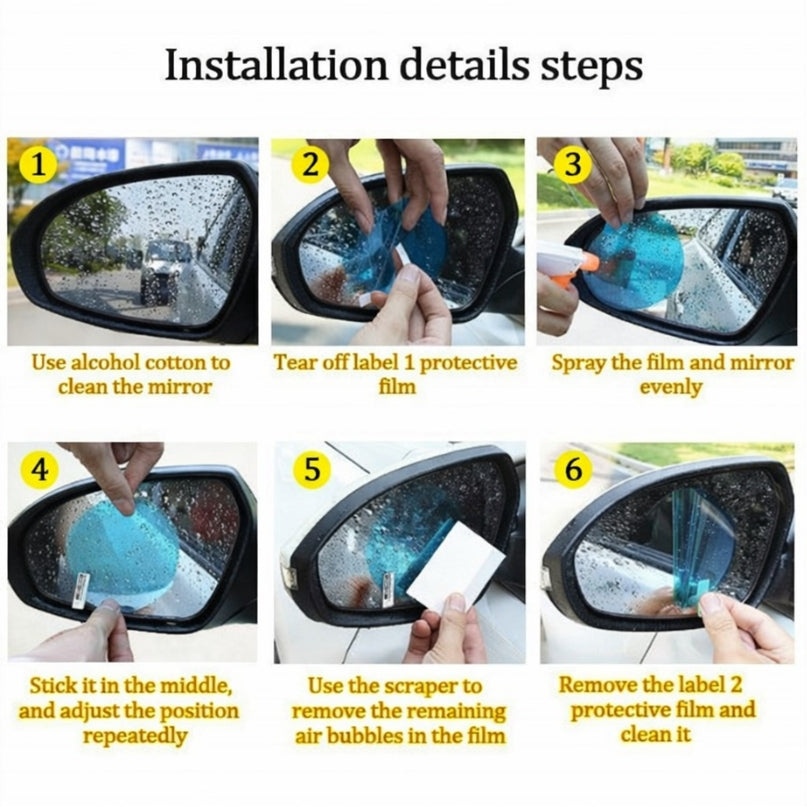 Installation details steps

1

Use alcohol cotton to clean the mirror

2

Tear off label 1 protective film

3

Spray the film and mirror evenly

4

Stick it in the middle, and adjust the position repeatedly

5

Use the scraper to remove the remaining air bubbles in the film

6

Remove the label 2 protective film and clean it