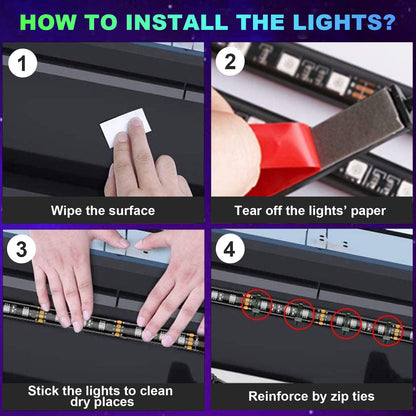 HOW TO INSTALL THE LIGHTS?

1

Wipe the surface

2

Tear off the lights' paper

3

Stick the lights to clean dry places

4

Reinforce by zip ties